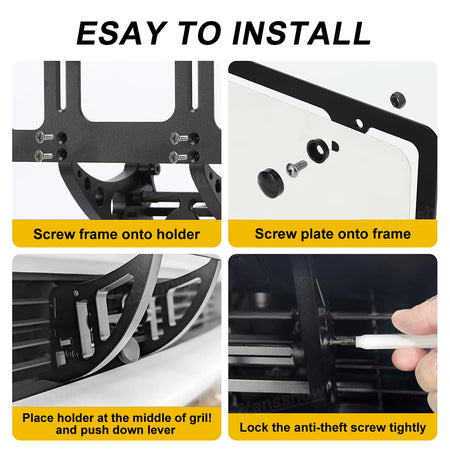 ESAY TO INSTALL

Screw frame onto holder

Screw plate onto frame

Place holder at the middle of gril! and push down lever

Lock the anti-theft screw tightly