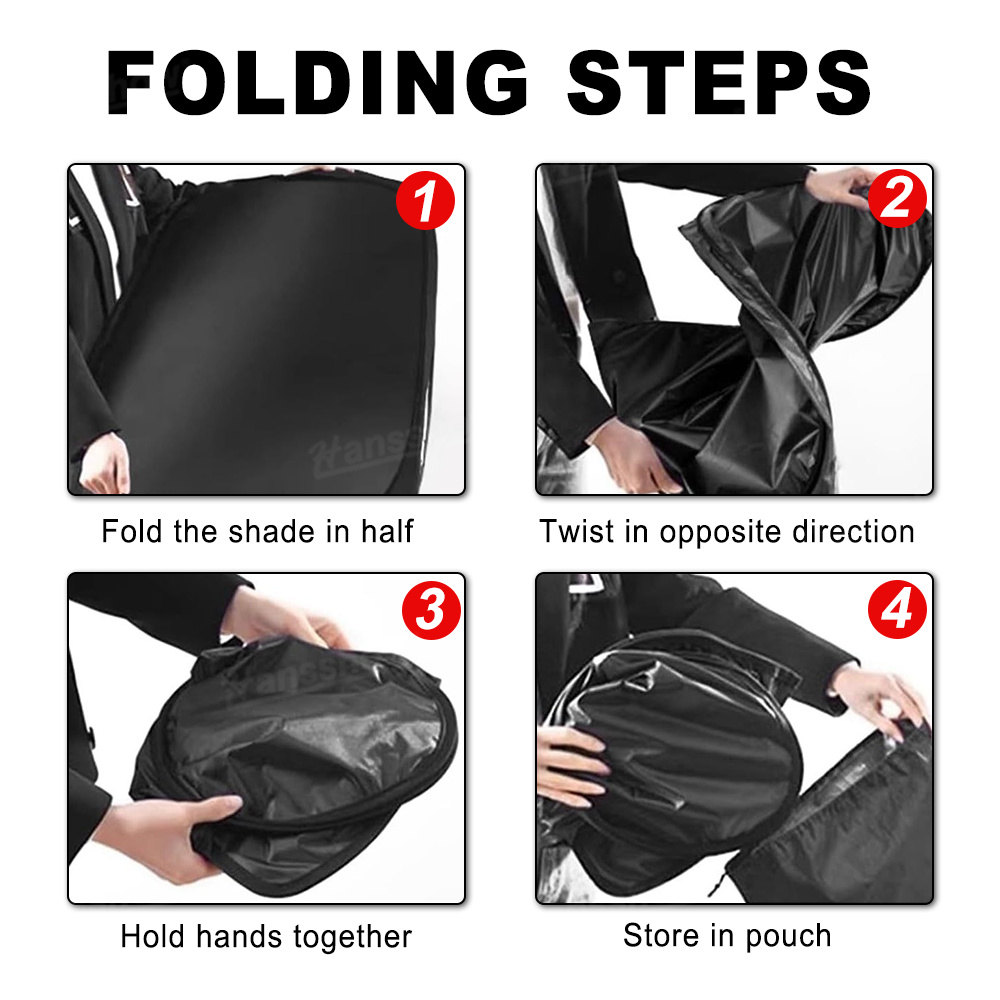 FOLDING STEPS

1

Fold the shade in half

2

Twist in opposite direction

3

Hold hands together

4

Store in pouch