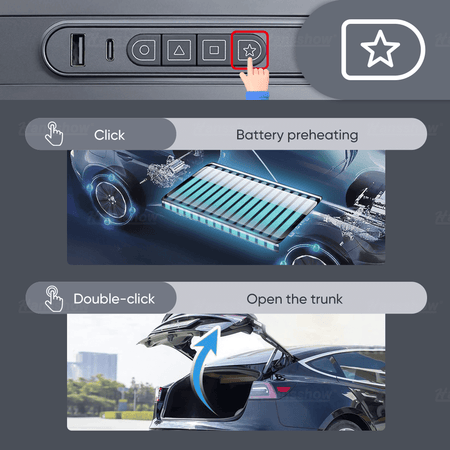 Click

Battery preheating

Double-click

Open the trunk