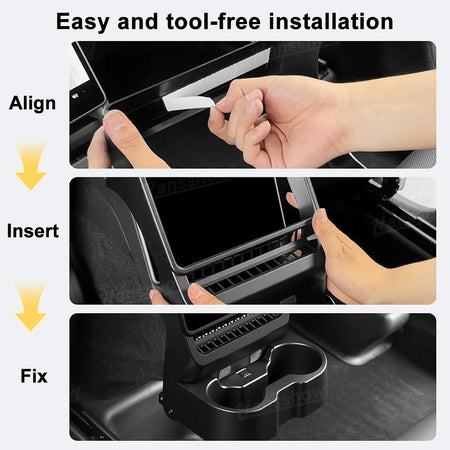 Easy and tool-free installation

Align

Insert

Fix