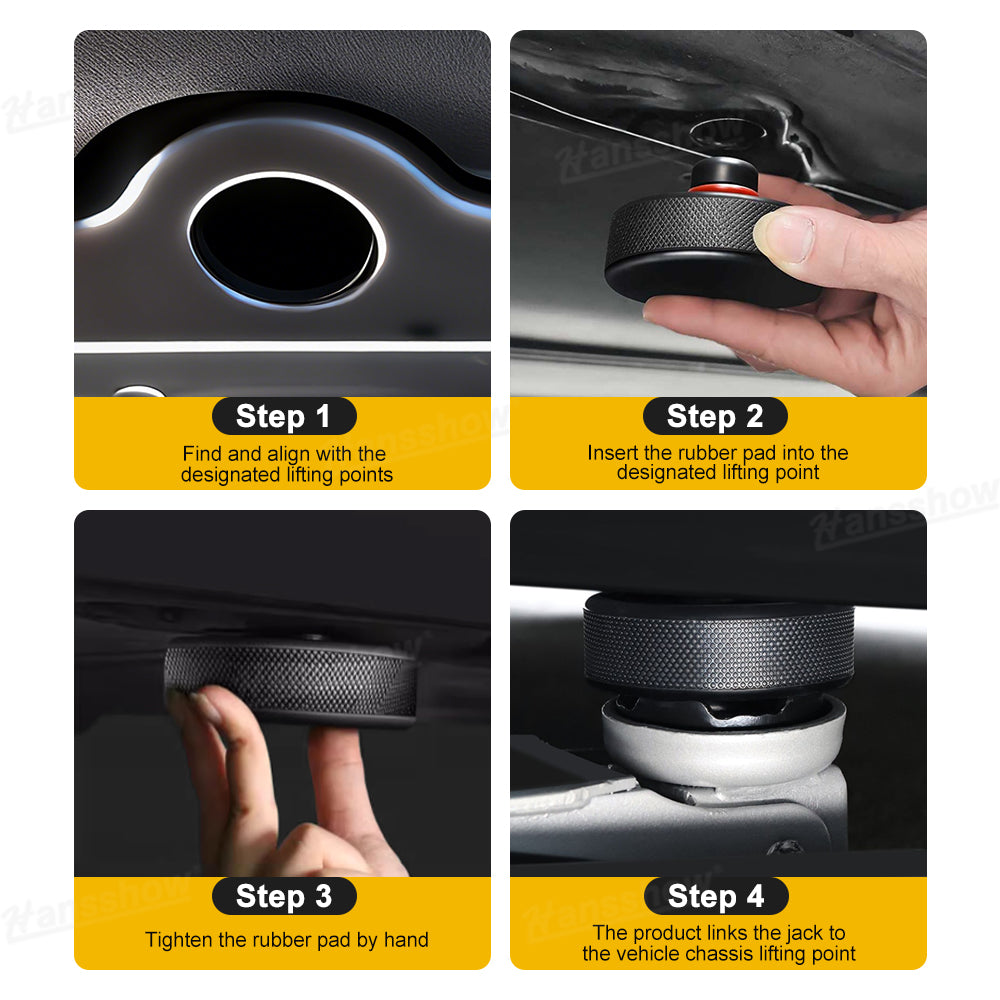 Hansshow

Step 1

Find and align with the designated lifting points

Step 2

Insert the rubber pad into the designated lifting point

Step 3

Tighten the rubber pad by hand

Step 4

The product links the jack to the vehicle chassis lifting point