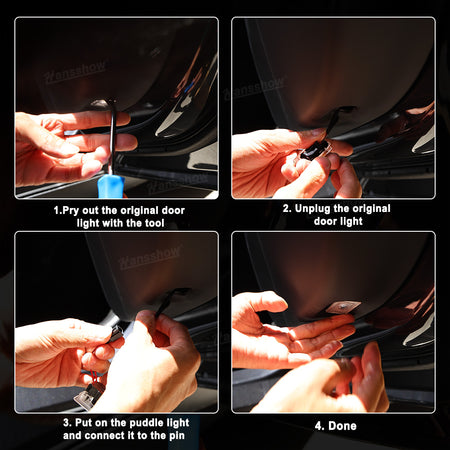 Hansshow

Hansshow

1.Pry out the original door light with the tool

Hansshow

2. Unplug the original door light

Hansshow

3. Put on the puddle light and connect it to the pin

4. Done