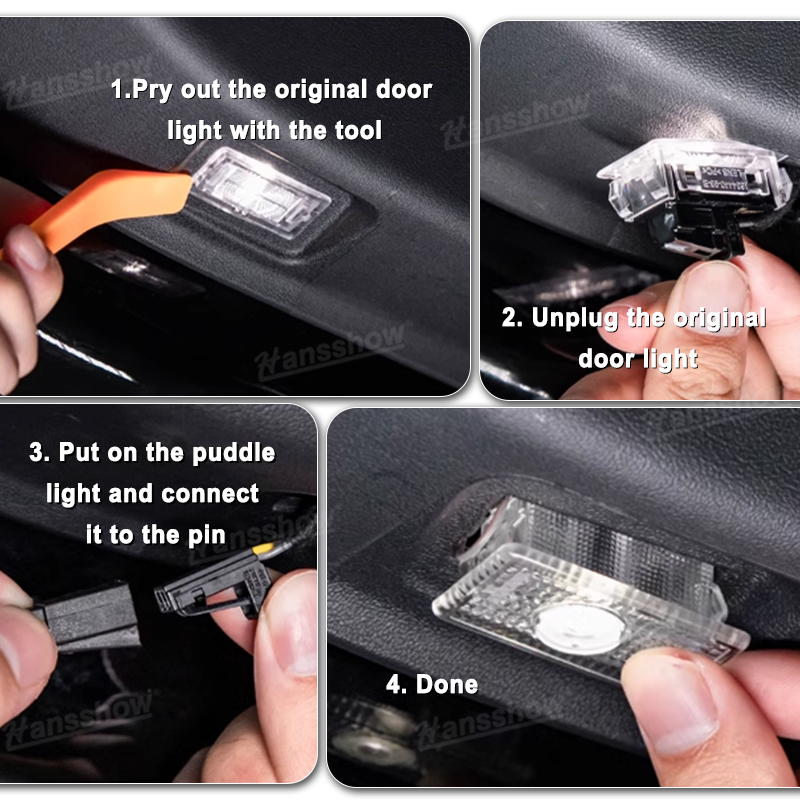 Hansshow

1.Pry out the original door light with the tool

Hansshow

Hansshow

2. Unplug the original door light

3. Put on the puddle light and connect it to the pin

Hansshow

Hansshow

4. Done

Hansshow